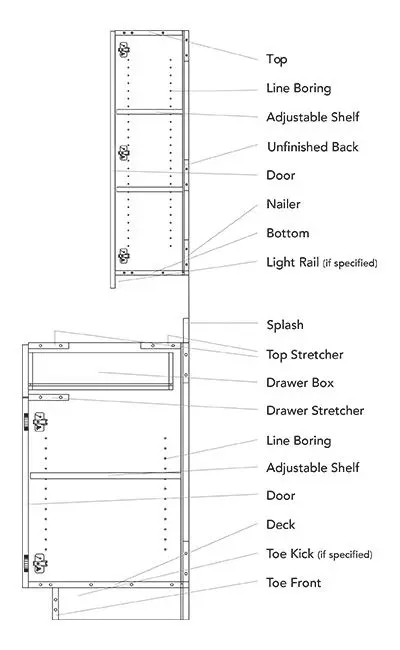 Top
Line Boring
Adjustable Shelf
Unfinished Back
Door
Nailer
Bottom
Light Rail (if specified)
Splash
Top Stretcher
Drawer Box
Drawer Stretcher
Line Boring
Adjustable Shelf
Door
Deck
Toe Kick (if specified)
Toe Front